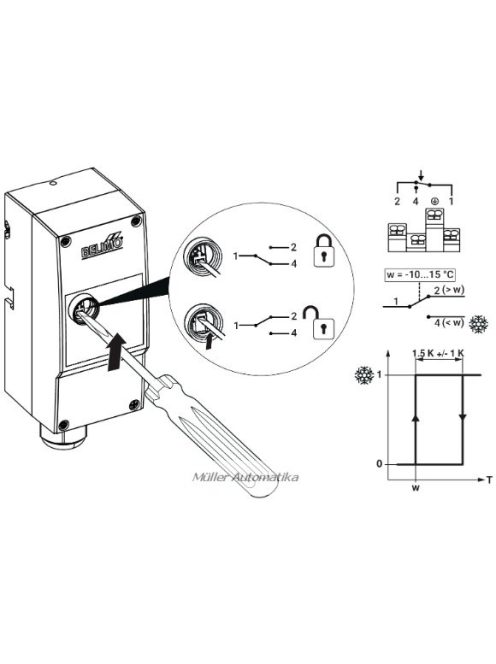 BELIMO

1
2
4

1
2
4

2 4 ⏚ 1

w = -10...15 °C

1
2 (> w)
4 (< w)

1.5 K +/- 1 K
1
0
w
T

Müller Automatika